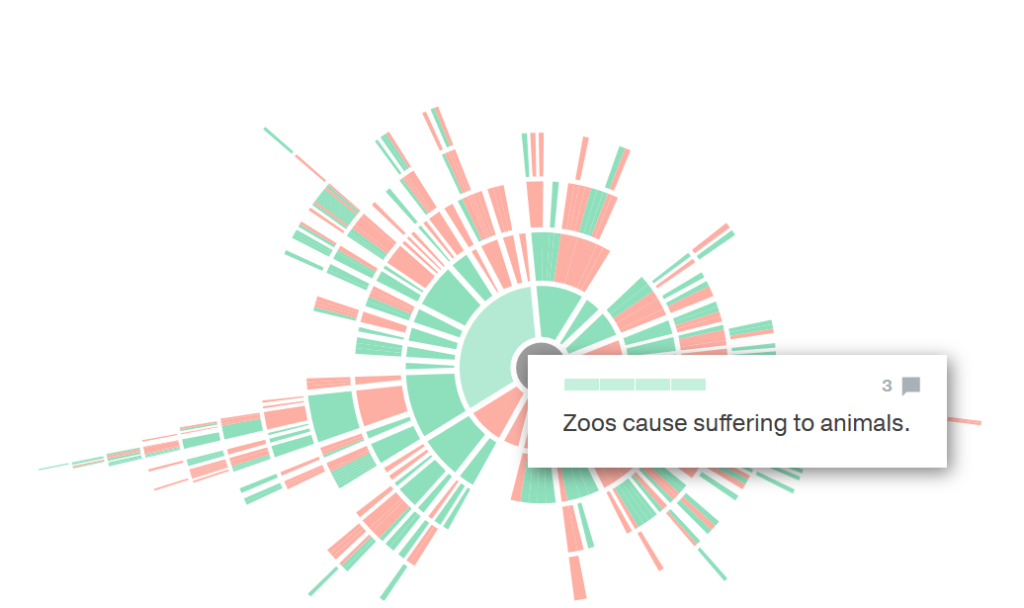 3

Zoos cause suffering to animals.